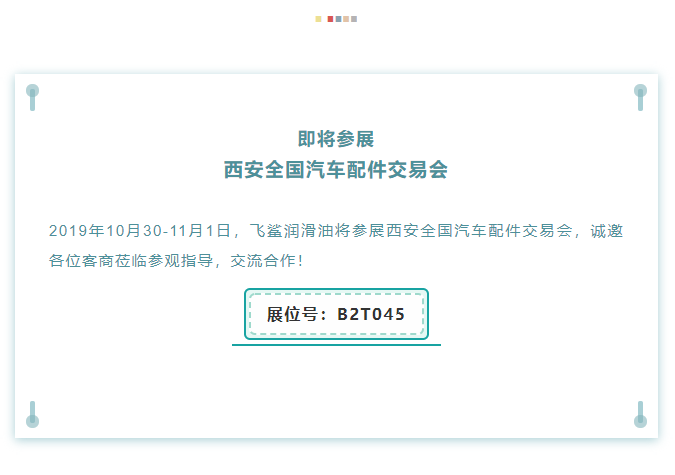 即将参展
西安全国汽车配件交易会

2019年10月30-11月1日，飞鲨润滑油将参展西安全国汽车配件交易会，诚邀各位客商莅临参观指导，交流合作！

展位号：B2T045